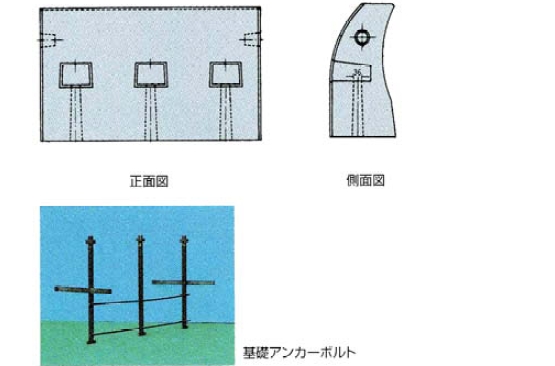 36

正面図

側面図

基礎アンカーボルト